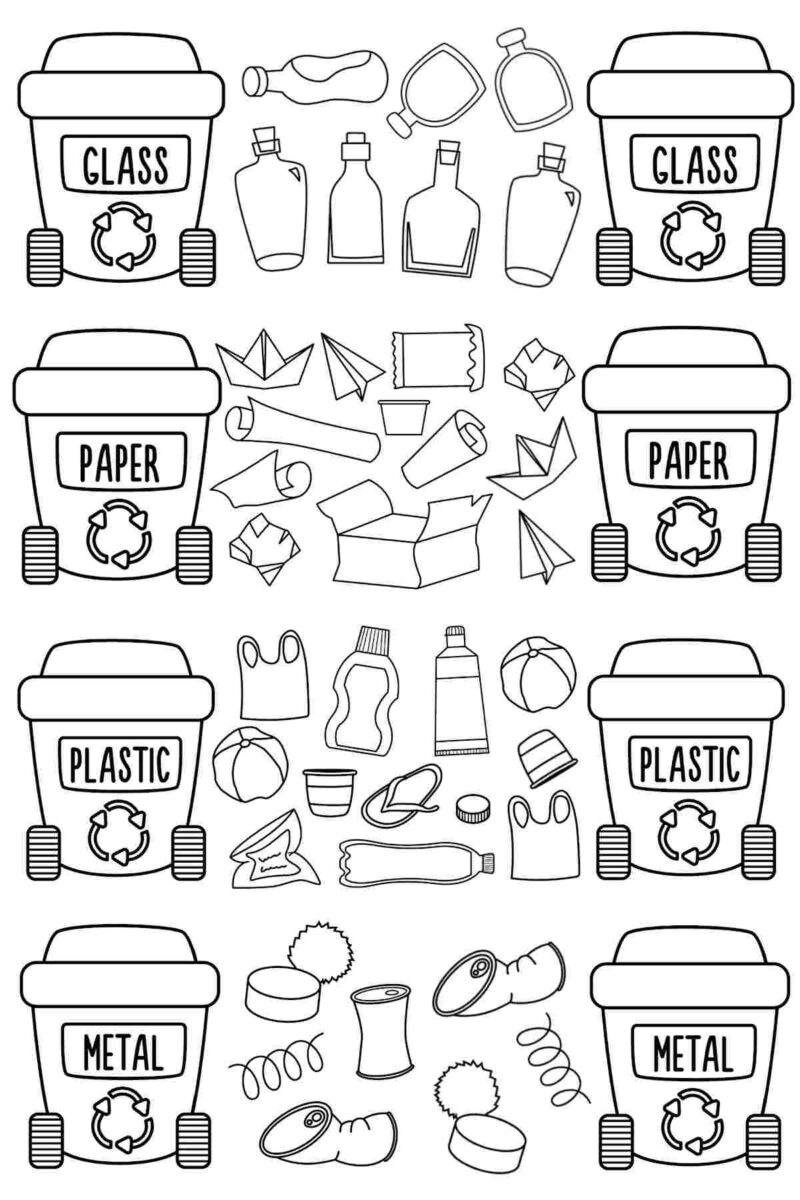 GLASS
GLASS

PAPER
PAPER

PLASTIC
PLASTIC

METAL
METAL